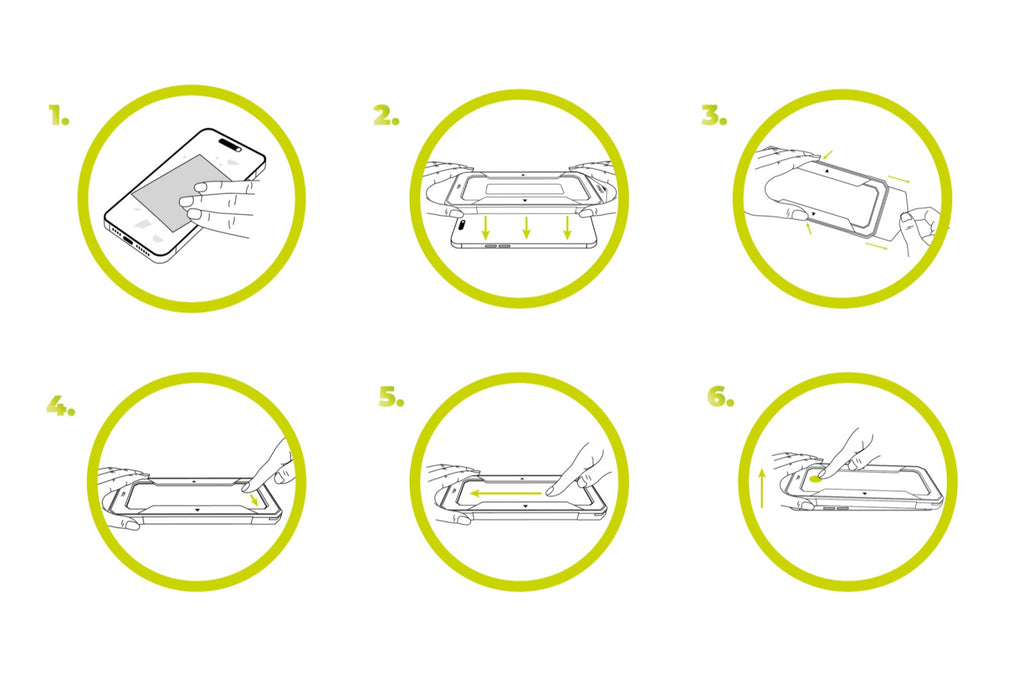 1.

2.

3.

4.

5.

6.