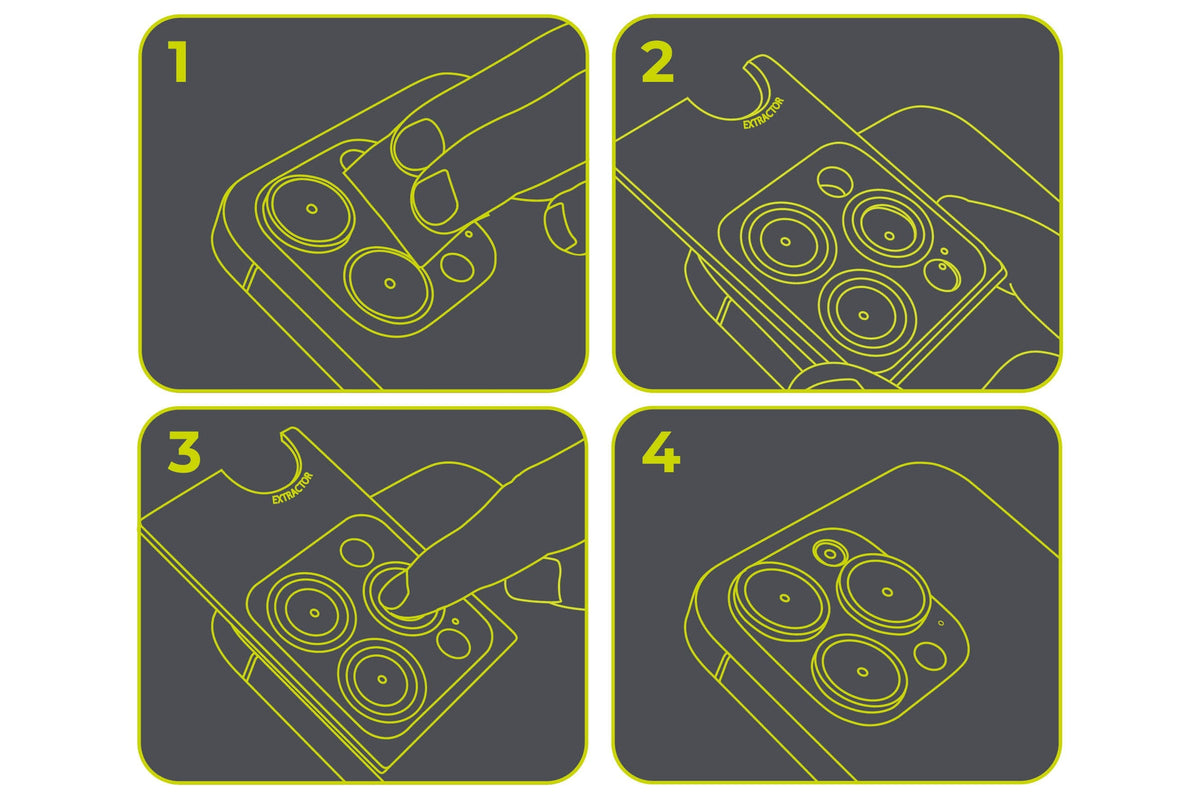 1

2

EXTRACTOR

3

EXTRACTOR

4