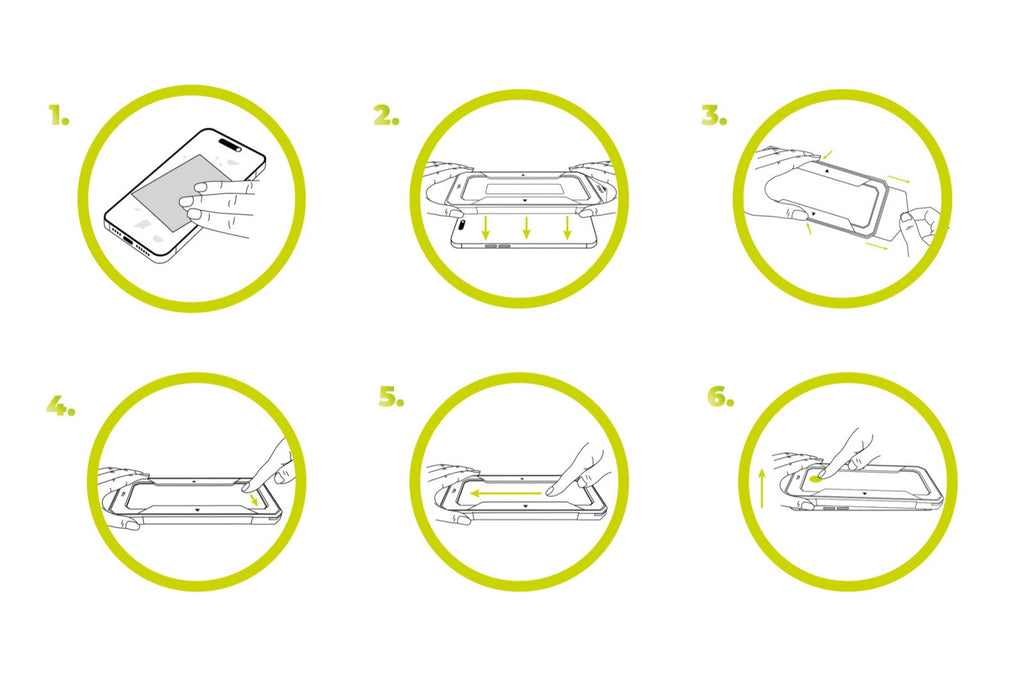 1.

2.

3.

4.

5.

6.