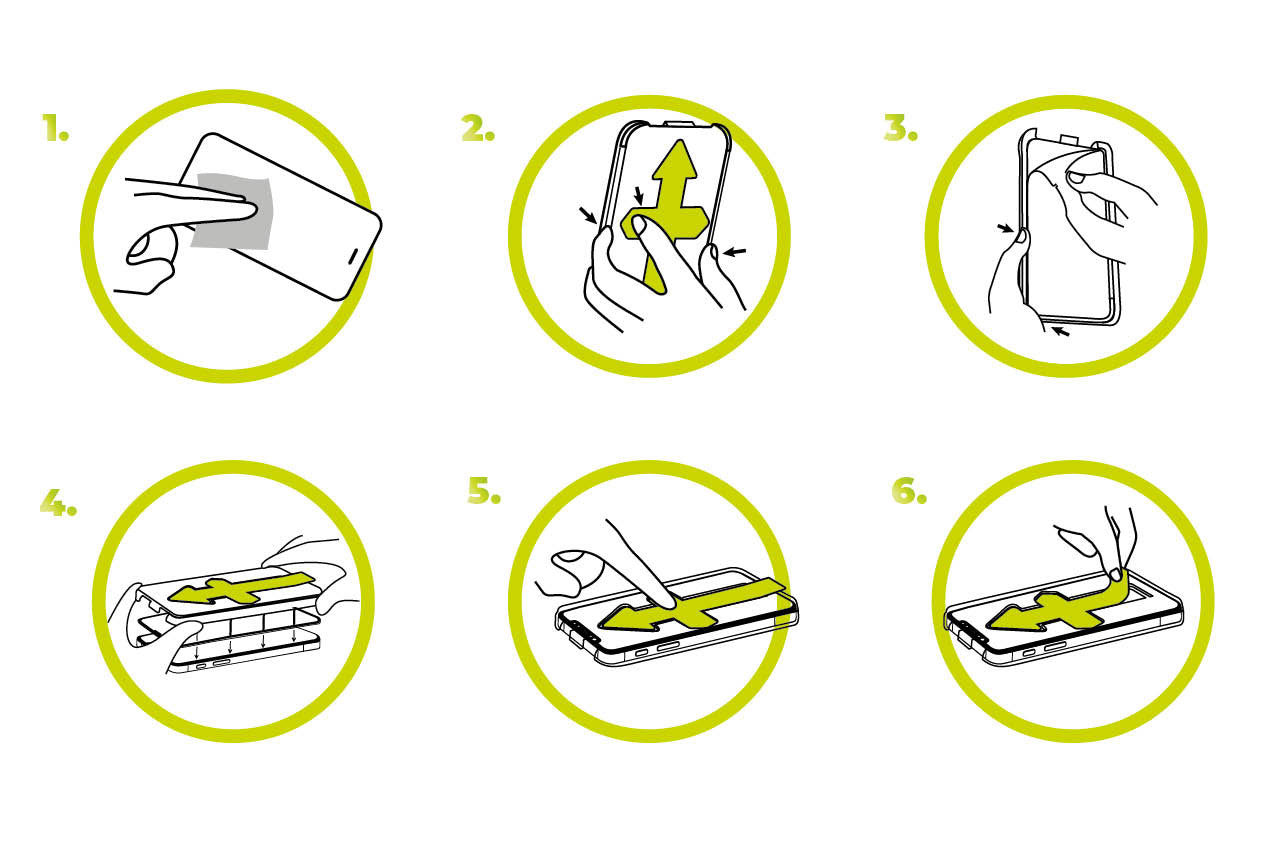 1.

2.

3.

4.

5.

6.